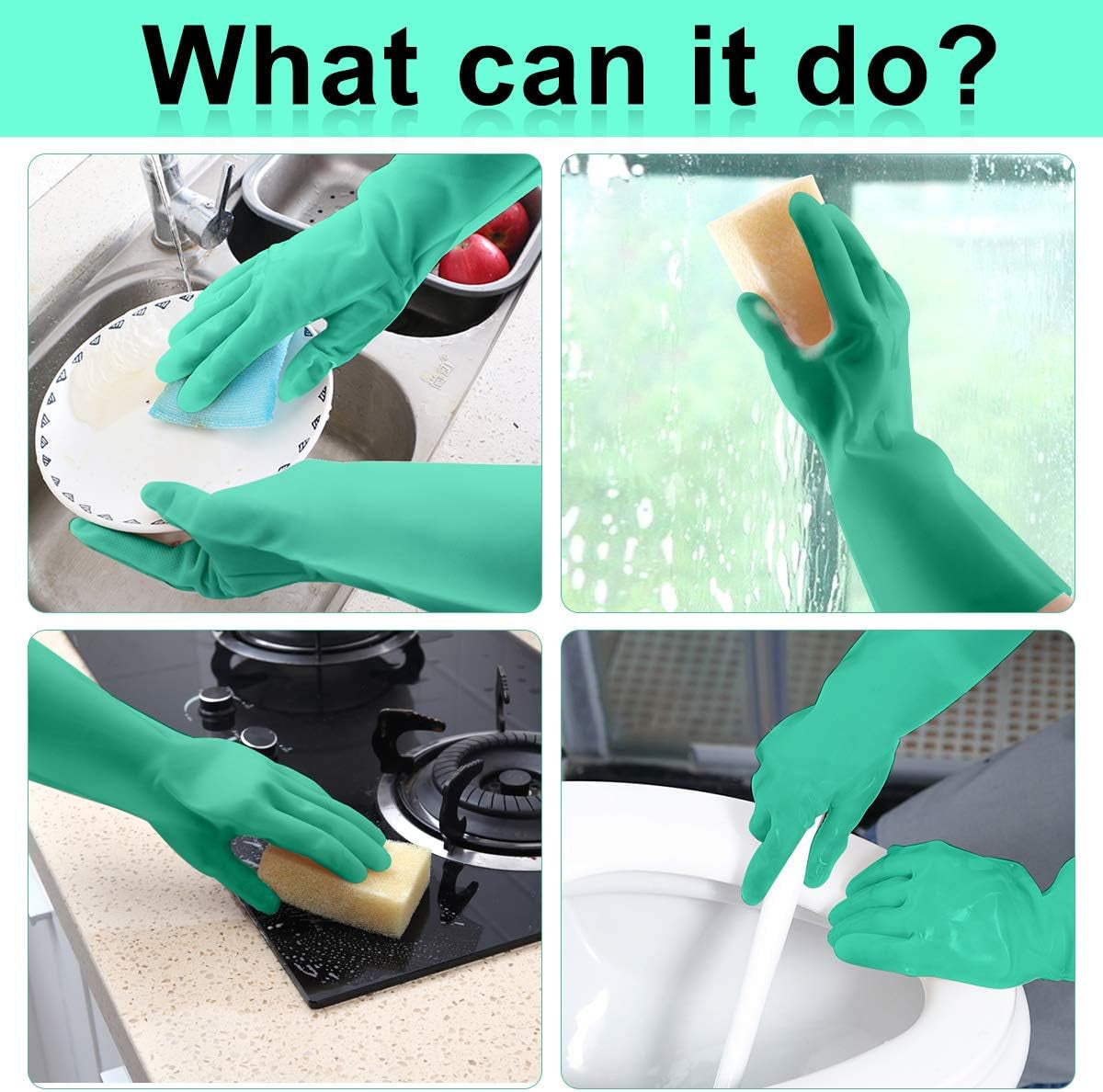 What can it do?