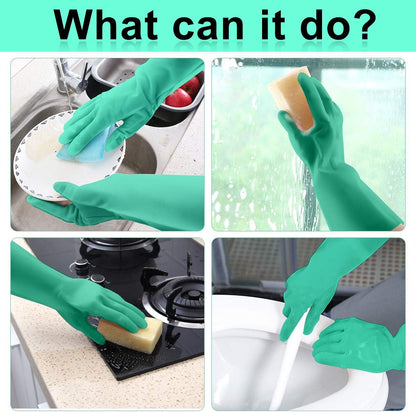 What can it do?