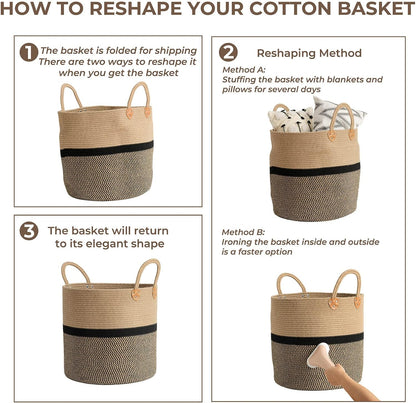 HOW TO RESHAPE YOUR COTTON BASKET

1 The basket is folded for shipping
There are two ways to reshape it when you get the basket

3 The basket will return to its elegant shape

2 Reshaping Method

Method A:
Stuffing the basket with blankets and pillows for several days

Method B:
Ironing the basket inside and outside is a faster option